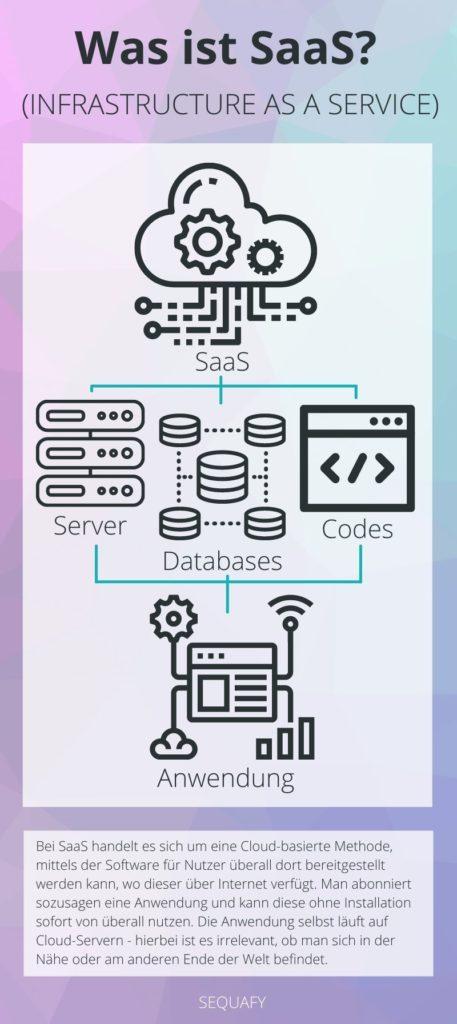 Was ist SaaS?

(INFRASTRUCTURE AS A SERVICE)

SaaS

Server

Databases

Codes

Anwendung

Bei SaaS handelt es sich um eine Cloud-basierte Methode, mittels der Software für Nutzer überall dort bereitgestellt werden kann, wo dieser über Internet verfügt. Man abonniert sozusagen eine Anwendung und kann diese ohne Installation sofort von überall nutzen. Die Anwendung selbst läuft auf Cloud-Servern - hierbei ist es irrelevant, ob man sich in der Nähe oder am anderen Ende der Welt befindet.

SEQUAFY